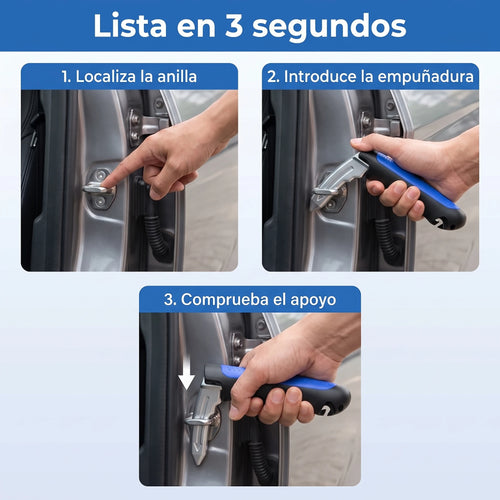 Lista en 3 segundos

1. Localiza la anilla

2. Introduce la empuñadura

3. Comprueba el apoyo